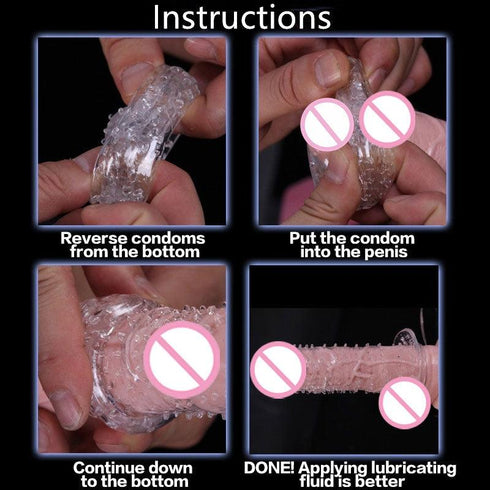 Instructions

Reverse condoms from the bottom

Put the condom into the penis

Continue down to the bottom

DONE! Applying lubricating fluid is better